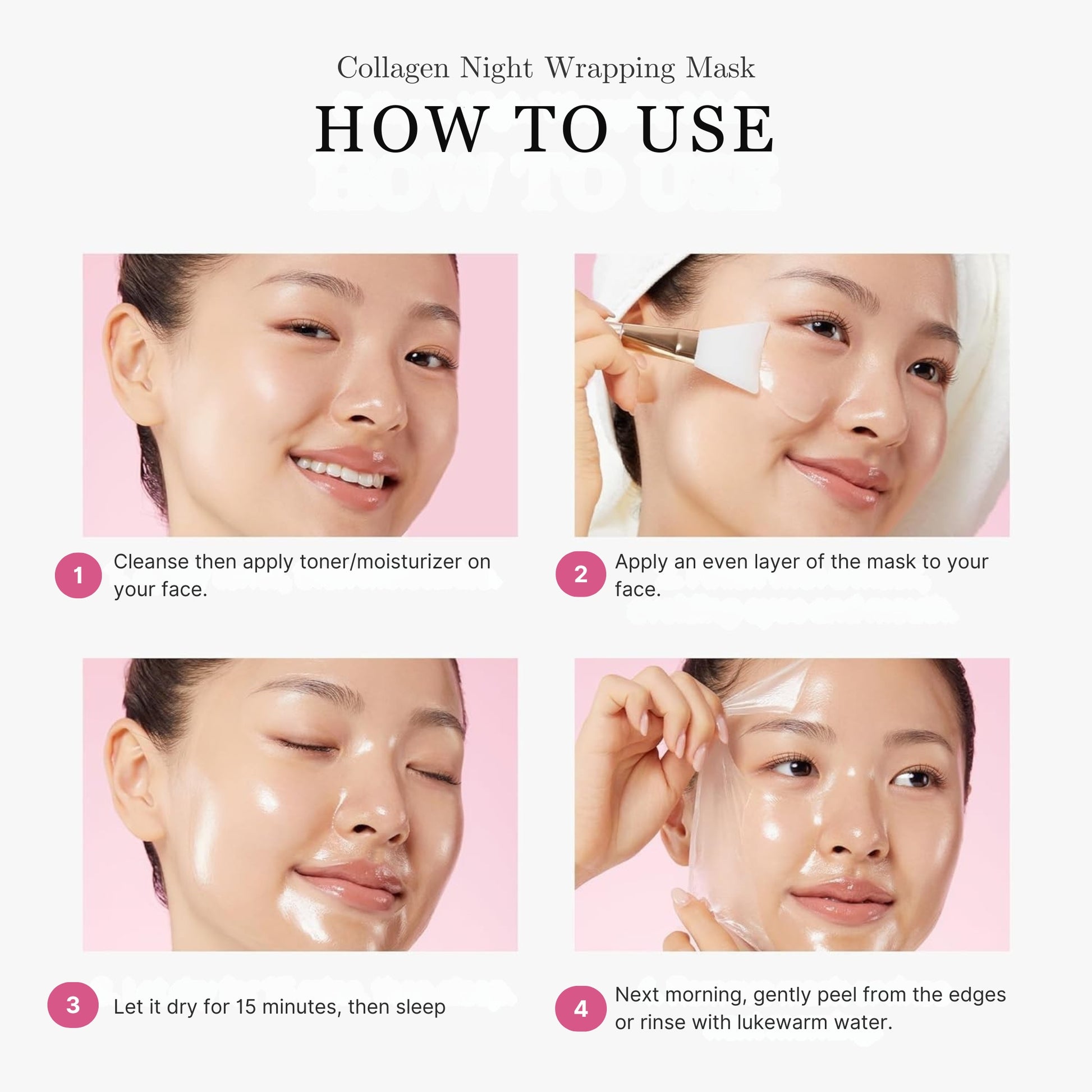 Collagen Night Wrapping Mask

HOW TO USE

1 Cleanse then apply toner/moisturizer on your face.

2 Apply an even layer of the mask to your face.

3 Let it dry for 15 minutes, then sleep

4 Next morning, gently peel from the edges or rinse with lukewarm water.