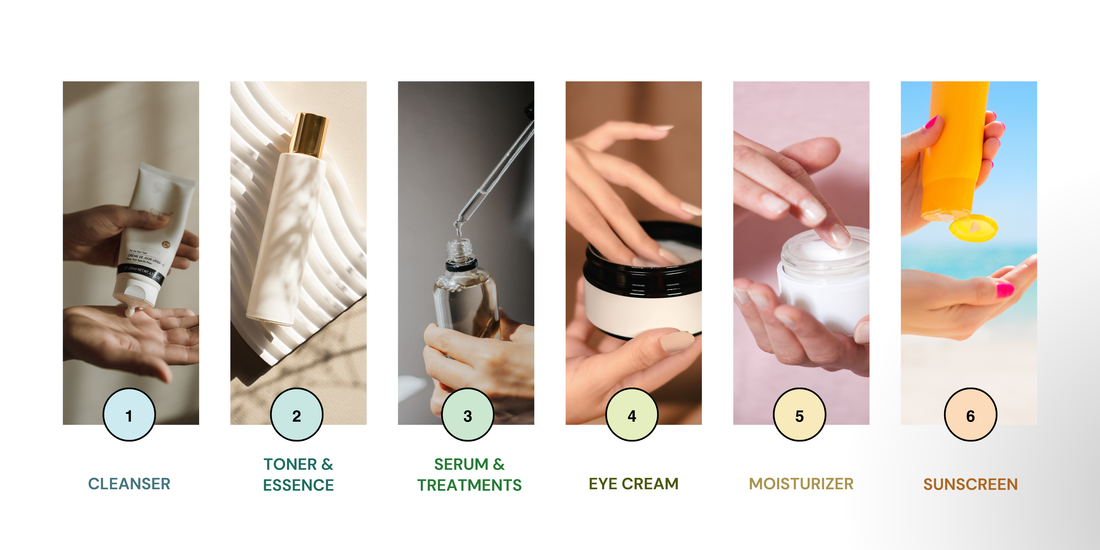 1
CLEANSER

2
TONER & ESSENCE

3
SERUM & TREATMENTS

4
EYE CREAM

5
MOISTURIZER

6
SUNSCREEN