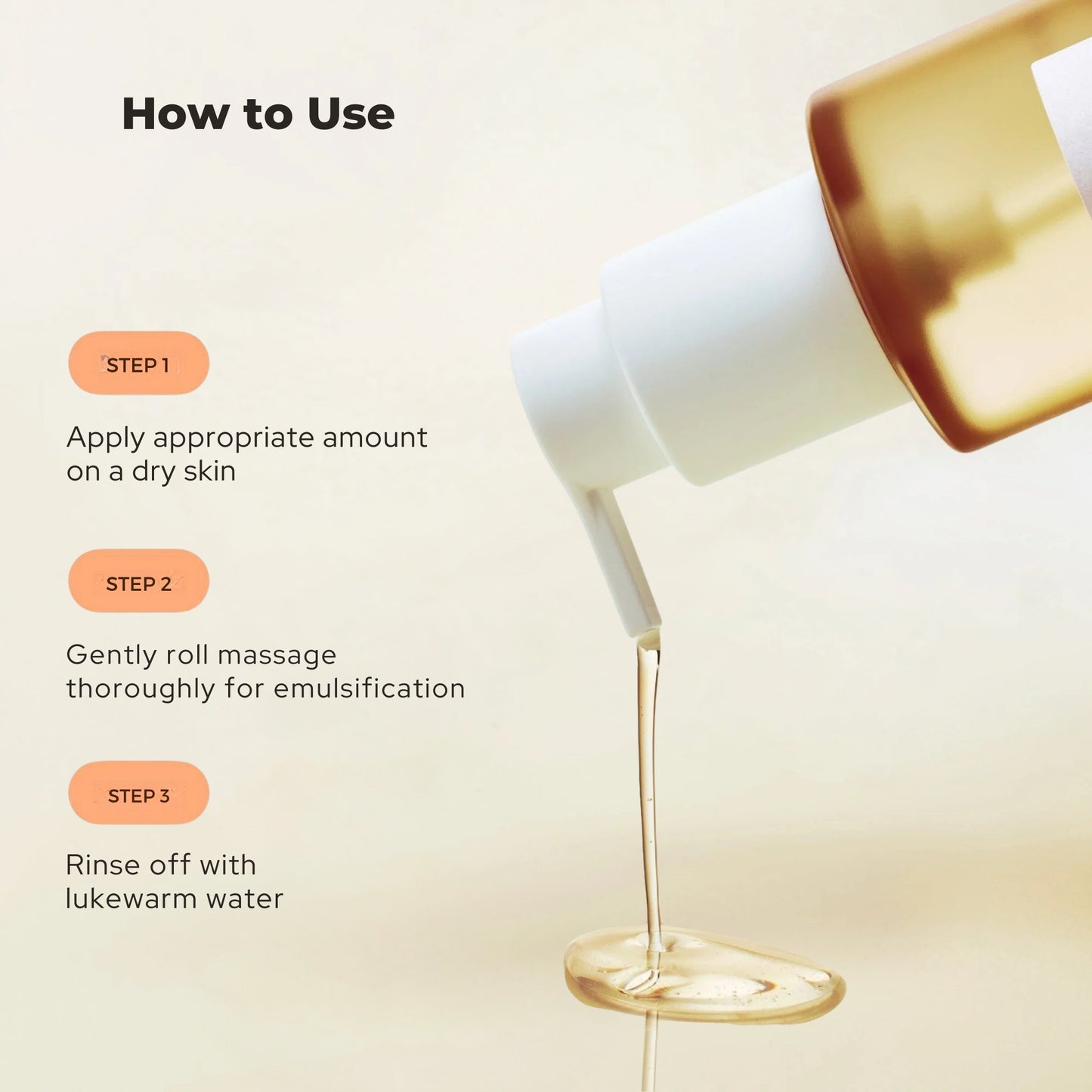 How to Use

STEP 1

Apply appropriate amount on a dry skin

STEP 2

Gently roll massage thoroughly for emulsification

STEP 3

Rinse off with lukewarm water